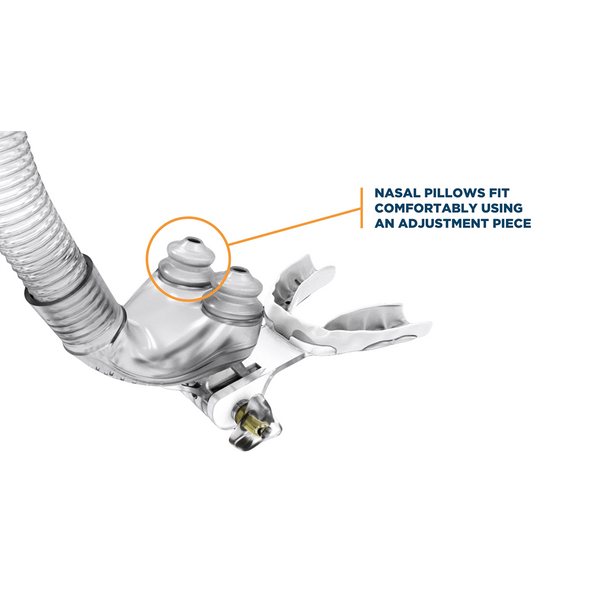 NASAL PILLOWS FIT COMFORTABLY USING AN ADJUSTMENT PIECE