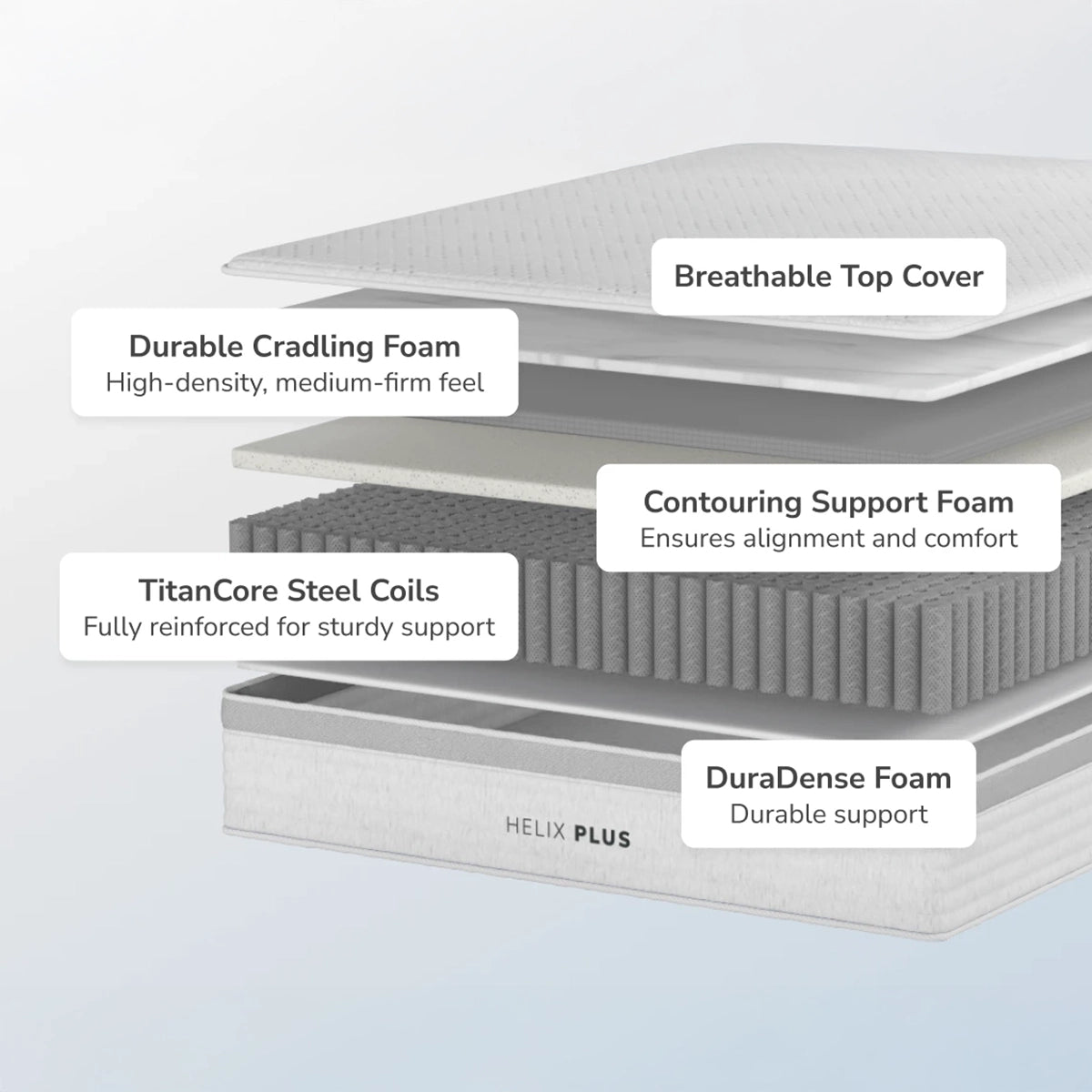 Breathable Top Cover

Durable Cradling Foam
High-density, medium-firm feel

Contouring Support Foam
Ensures alignment and comfort

TitanCore Steel Coils
Fully reinforced for sturdy support

DuraDense Foam
Durable support

HELIX PLUS